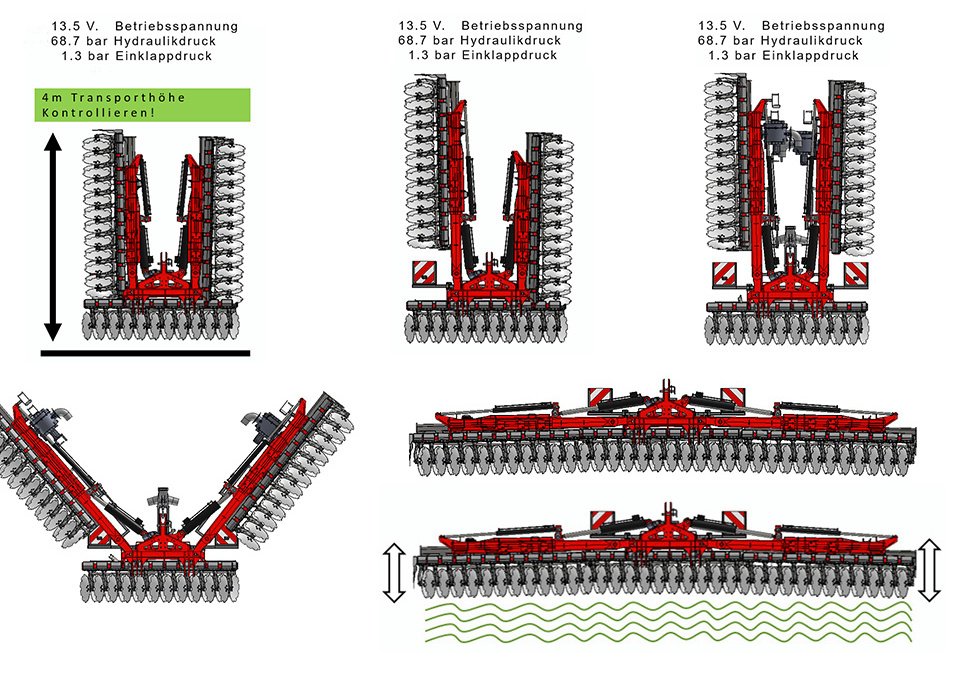 13.5 V. Betriebsspannung
68.7 bar Hydraulikdruck
1.3 bar Einklappdruck

4m Transporthöhe
Kontrollieren!

13.5 V. Betriebsspannung
68.7 bar Hydraulikdruck
1.3 bar Einklappdruck

13.5 V. Betriebsspannung
68.7 bar Hydraulikdruck
1.3 bar Einklappdruck